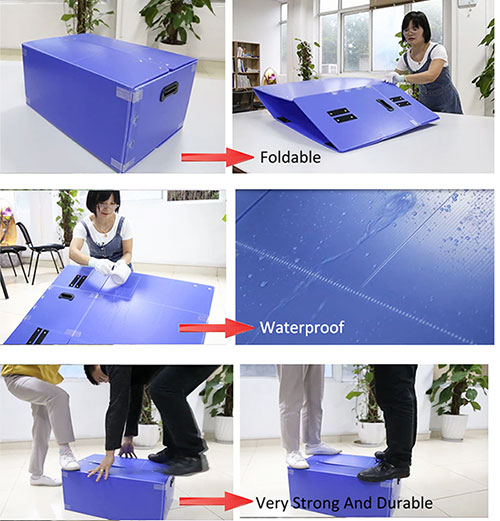 Foldable

Waterproof

Very Strong And Durable